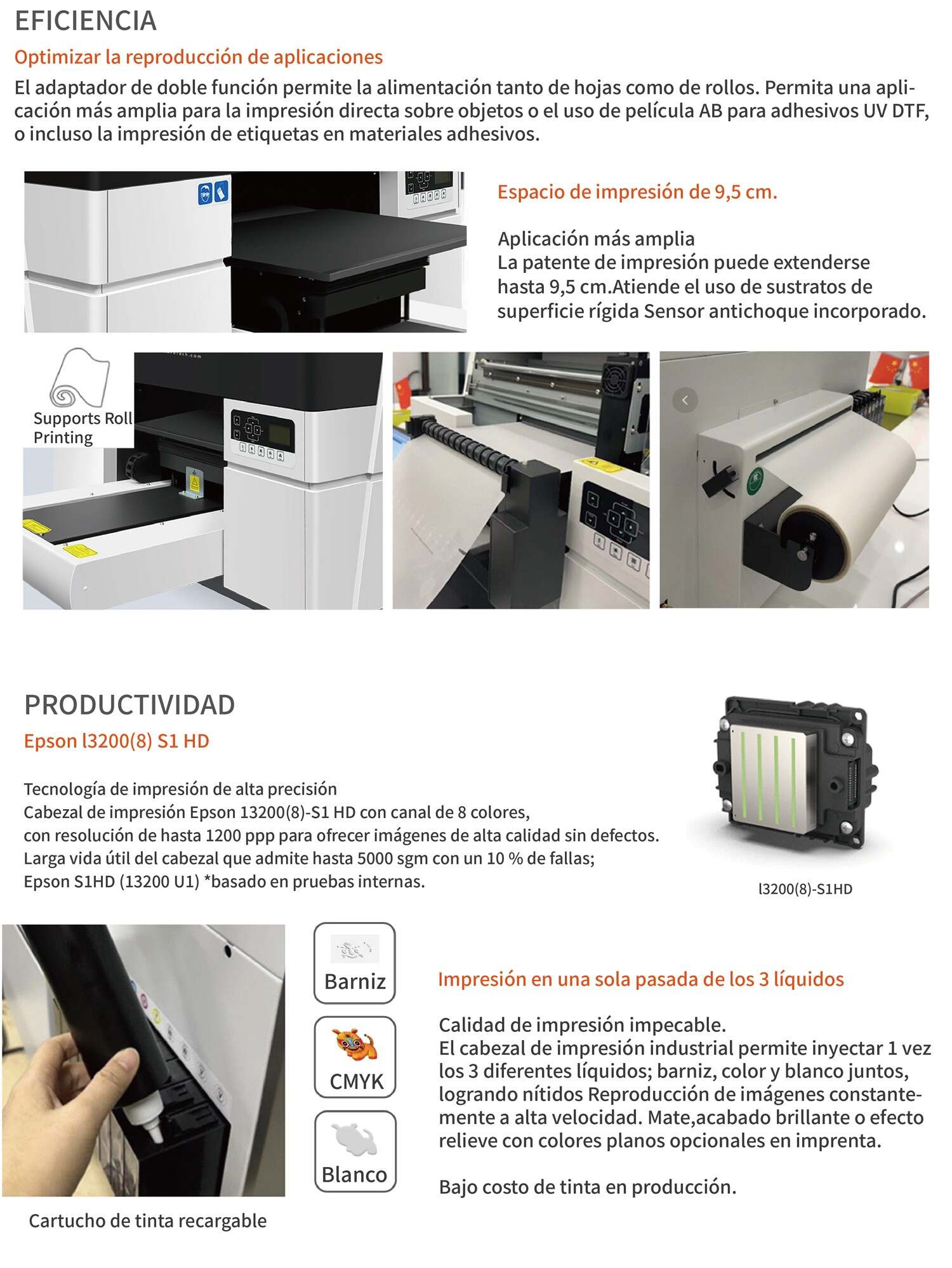 EFICIENCIA

Optimizar la reproducción de aplicaciones

El adaptador de doble función permite la alimentación tanto de hojas como de rollos. Permita una aplicación más amplia para la impresión directa sobre objetos o el uso de película AB para adhesivos UV DTF, o incluso la impresión de etiquetas en materiales adhesivos.

Espacio de impresión de 9,5 cm.

Aplicación más amplia
La patente de impresión puede extenderse hasta 9,5 cm.Atiende el uso de sustratos de superficie rígida Sensor antichoque incorporado.

Supports Roll Printing

PRODUCTIVIDAD

Epson l3200(8) S1 HD

Tecnología de impresión de alta precisión
Cabezal de impresión Epson 13200(8)-S1 HD con canal de 8 colores, con resolución de hasta 1200 ppp para ofrecer imágenes de alta calidad sin defectos.
Larga vida útil del cabezal que admite hasta 5000 sgm con un 10 % de fallas;
Epson S1HD (13200 U1) *basado en pruebas internas.

l3200(8)-S1HD

Barniz

CMYK

Blanco

Impresión en una sola pasada de los 3 líquidos

Calidad de impresión impecable.
El cabezal de impresión industrial permite inyectar 1 vez los 3 diferentes líquidos; barniz, color y blanco juntos, logrando nítidos Reproducción de imágenes constantemente a alta velocidad. Mate,acabado brillante o efecto relieve con colores planos opcionales en imprenta.

Bajo costo de tinta en producción.

Cartucho de tinta recargable