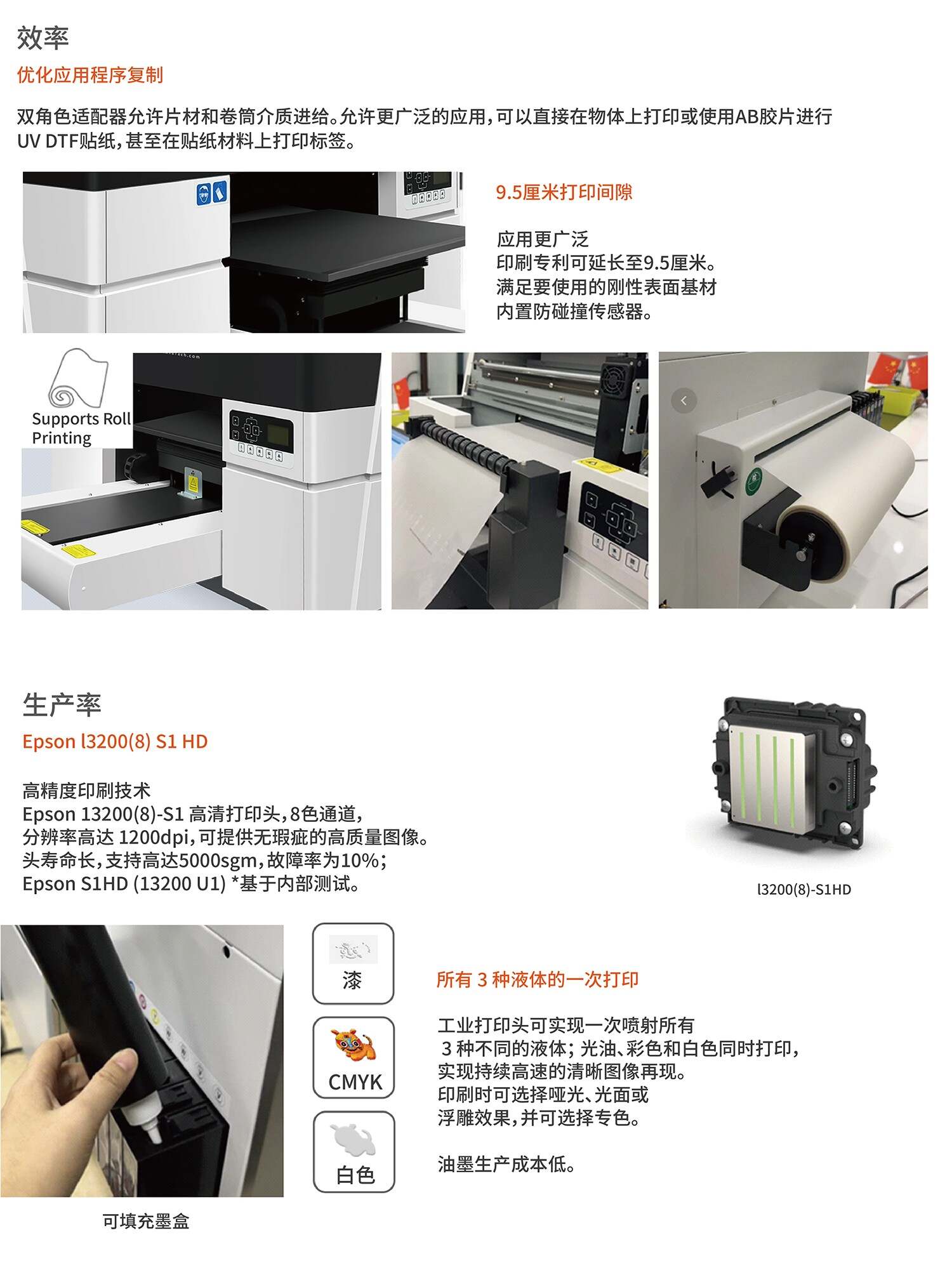 效率

优化应用程序复制

双角色适配器允许片材和卷筒介质进给。允许更广泛的应用，可以直接在物体上打印或使用AB胶片进行UV DTF贴纸，甚至在贴纸材料上打印标签。

9.5厘米打印间隙

应用更广泛
印刷专利可延长至9.5厘米。
满足要使用的刚性表面基材
内置防碰撞传感器。

Supports Roll Printing

生产率

Epson l3200(8) S1 HD

高精度印刷技术
Epson 13200(8)-S1 高清打印头，8色通道，
分辨率高达 1200dpi，可提供无瑕疵的高质量图像。
头寿命长，支持高达5000sgm，故障率为10%；
Epson S1HD (13200 U1) *基于内部测试。

l3200(8)-S1HD

漆

CMYK

白色

所有 3 种液体的一次打印

工业打印头可实现一次喷射所有
3 种不同的液体；光油、彩色和白色同时打印，
实现持续高速的清晰图像再现。
印刷时可选择哑光、光面或
浮雕效果，并可选择专色。

油墨生产成本低。

可填充墨盒