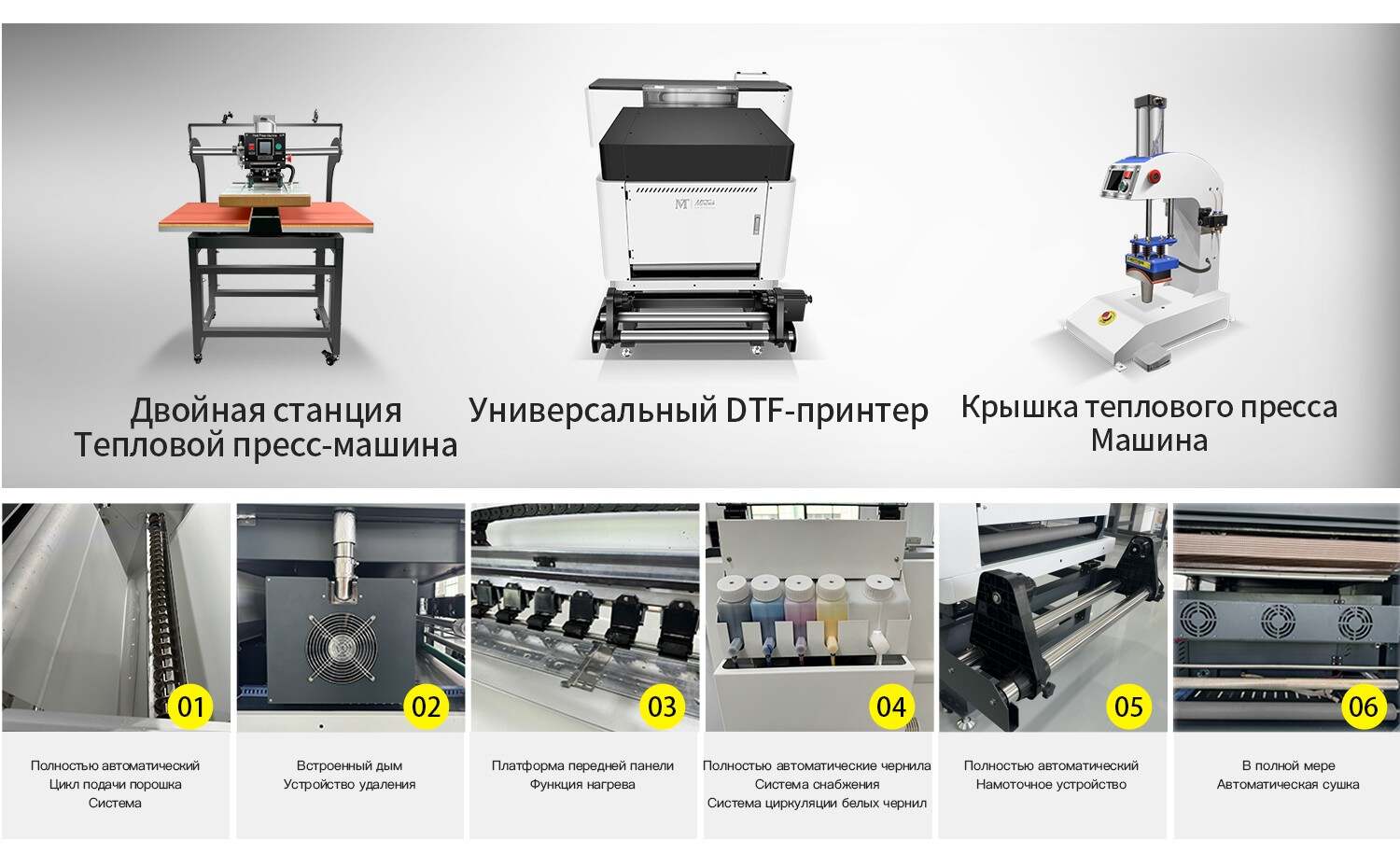 Двойная станция
Тепловой пресс-машина

Универсальный DTF-принтер

Крышка теплового пресса
Машина

01

Полностью автоматический
Цикл подачи порошка
Система

02

Встроенный дым
Устройство удаления

03

Платформа передней панели
Функция нагрева

04

Полностью автоматические чернила
Система снабжения
Система циркуляции белых чернил

05

Полностью автоматический
Намоточное устройство

06

В полной мере
Автоматическая сушка