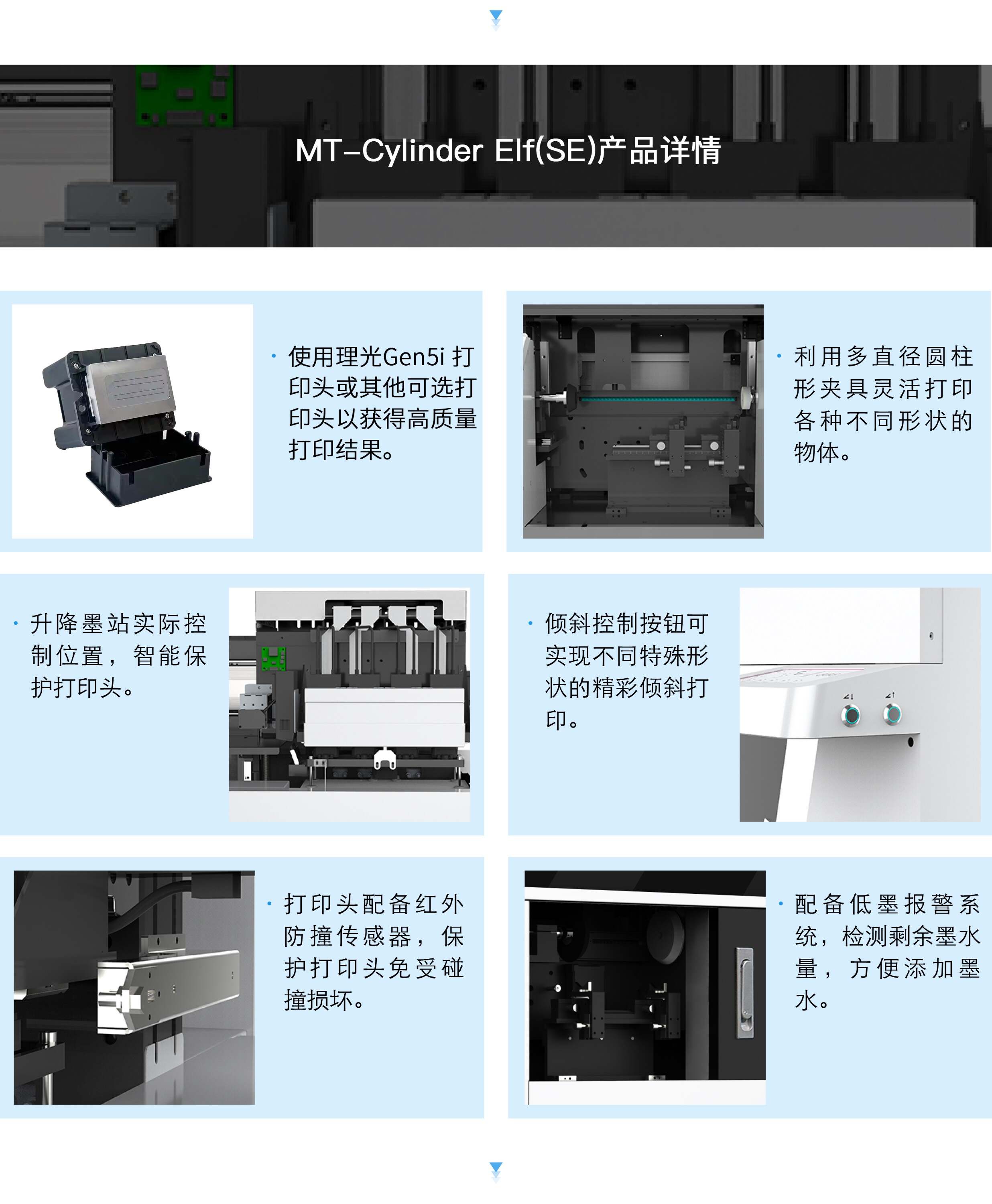 MT-Cylinder Elf(SE)产品详情

· 使用理光Gen5i 打印头或其他可选打印头以获得高质量打印结果。

· 利用多直径圆柱形夹具灵活打印各种不同形状的物体。

· 升降墨站实际控制位置，智能保护打印头。

· 倾斜控制按钮可实现不同特殊形状的精彩倾斜打印。

· 打印头配备红外防撞传感器，保护打印头免受碰撞损坏。

· 配备低墨报警系统，检测剩余墨水量，方便添加墨水。