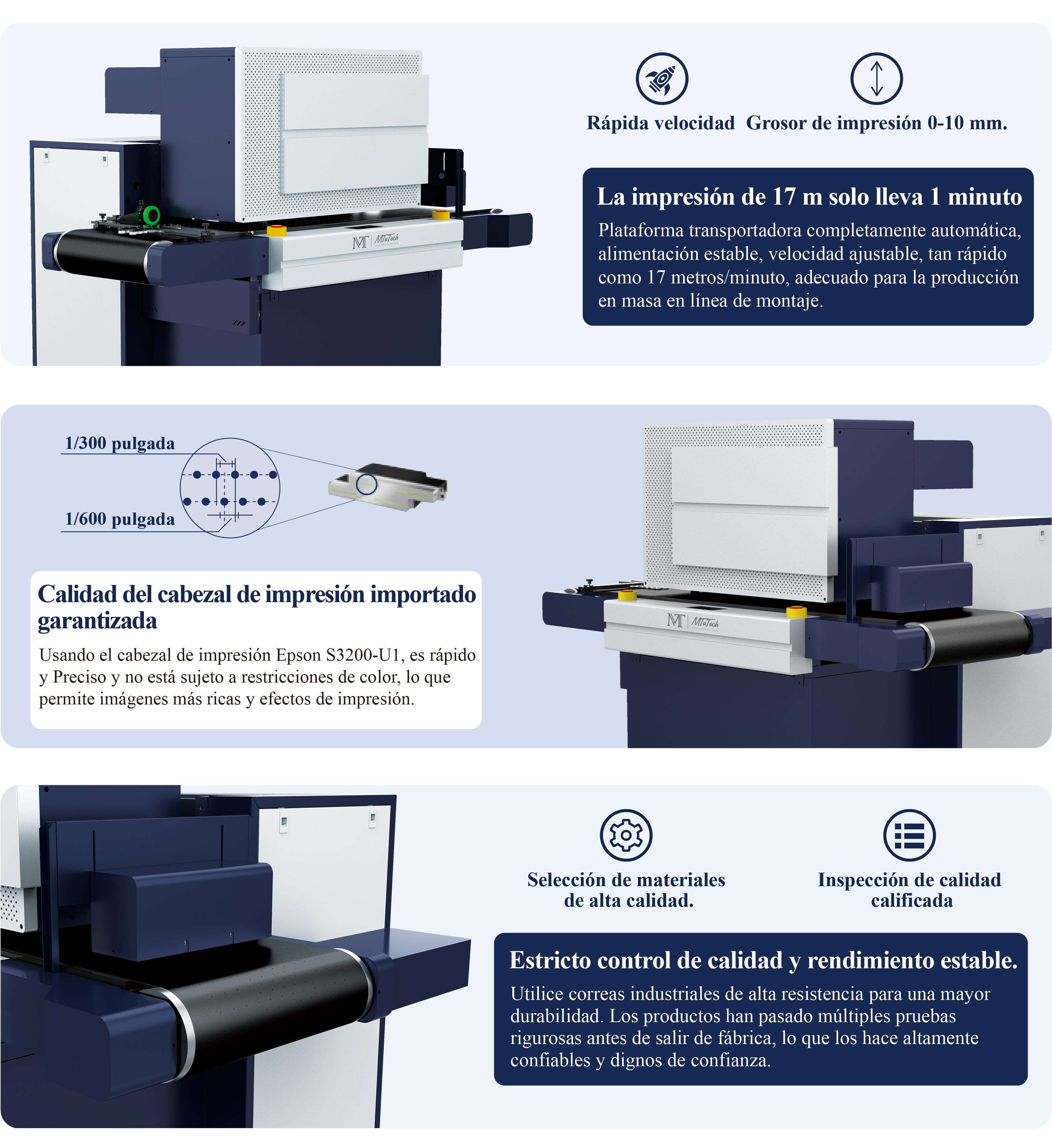 MT | MTuTech

Rápida velocidad

Grosor de impresión 0-10 mm.

La impresión de 17 m solo lleva 1 minuto

Plataforma transportadora completamente automática, alimentación estable, velocidad ajustable, tan rápido como 17 metros/minuto, adecuado para la producción en masa en línea de montaje.

1/300 pulgada

1/600 pulgada

Calidad del cabezal de impresión importado garantizada

Usando el cabezal de impresión Epson S3200-U1, es rápido y Preciso y no está sujeto a restricciones de color, lo que permite imágenes más ricas y efectos de impresión.

MT | MTuTech

Selección de materiales de alta calidad.

Inspección de calidad calificada

Estricto control de calidad y rendimiento estable.

Utilice correas industriales de alta resistencia para una mayor durabilidad. Los productos han pasado múltiples pruebas rigurosas antes de salir de fábrica, lo que los hace altamente confiables y dignos de confianza.